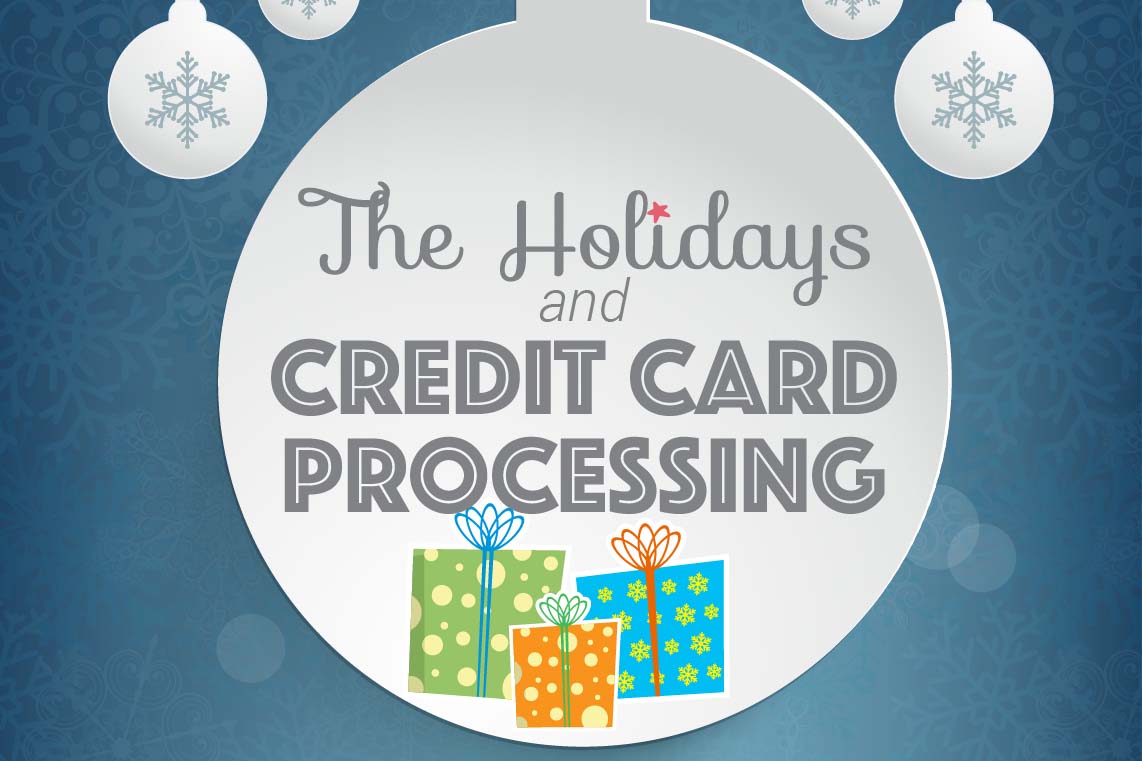 The Holidays
and
CREDIT CARD PROCESSING